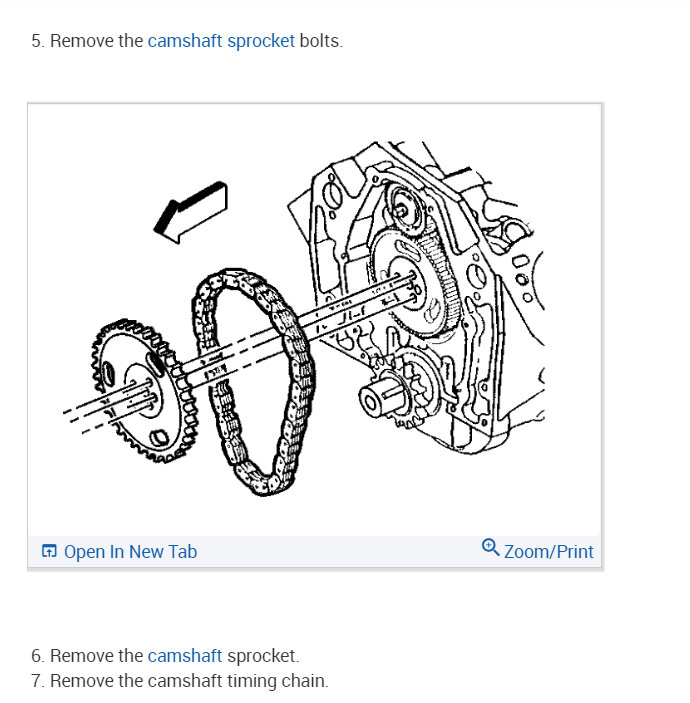 5. Remove the camshaft sprocket bolts.

Open In New Tab

Zoom/Print

6. Remove the camshaft sprocket.
7. Remove the camshaft timing chain.