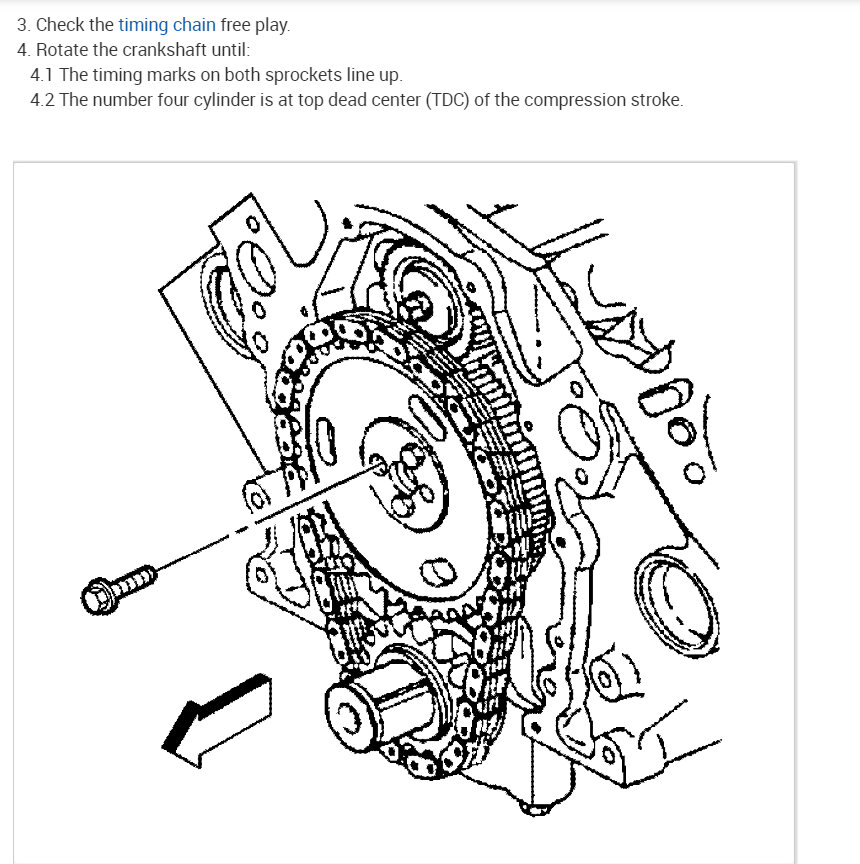 3. Check the timing chain free play.
4. Rotate the crankshaft until:
4.1 The timing marks on both sprockets line up.
4.2 The number four cylinder is at top dead center (TDC) of the compression stroke.