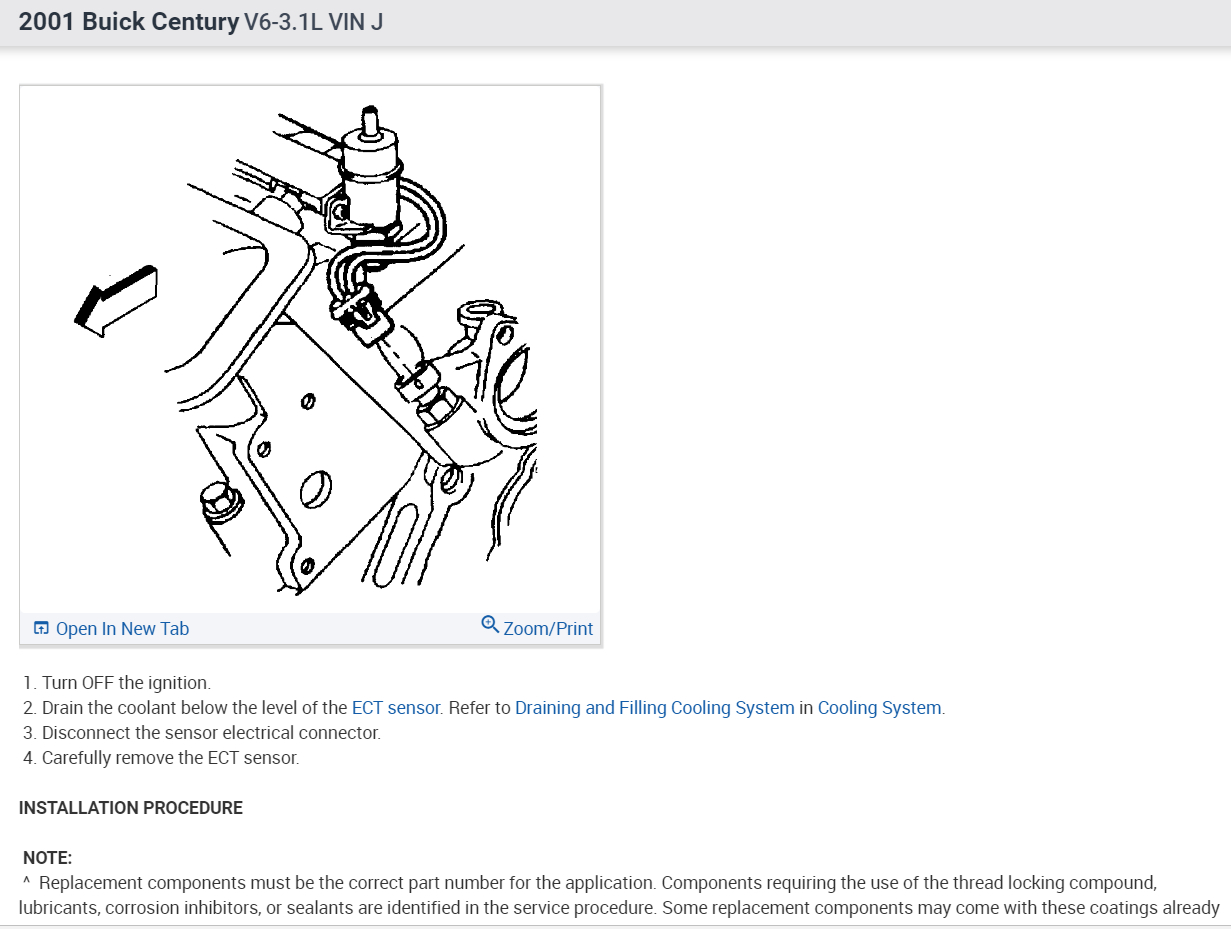 2001 Buick Century V6-3.1L VIN J

Open In New Tab
Zoom/Print

1. Turn OFF the ignition.
2. Drain the coolant below the level of the ECT sensor. Refer to Draining and Filling Cooling System in Cooling System.
3. Disconnect the sensor electrical connector.
4. Carefully remove the ECT sensor.

INSTALLATION PROCEDURE

NOTE:
^ Replacement components must be the correct part number for the application. Components requiring the use of the thread locking compound, lubricants, corrosion inhibitors, or sealants are identified in the service procedure. Some replacement components may come with these coatings already