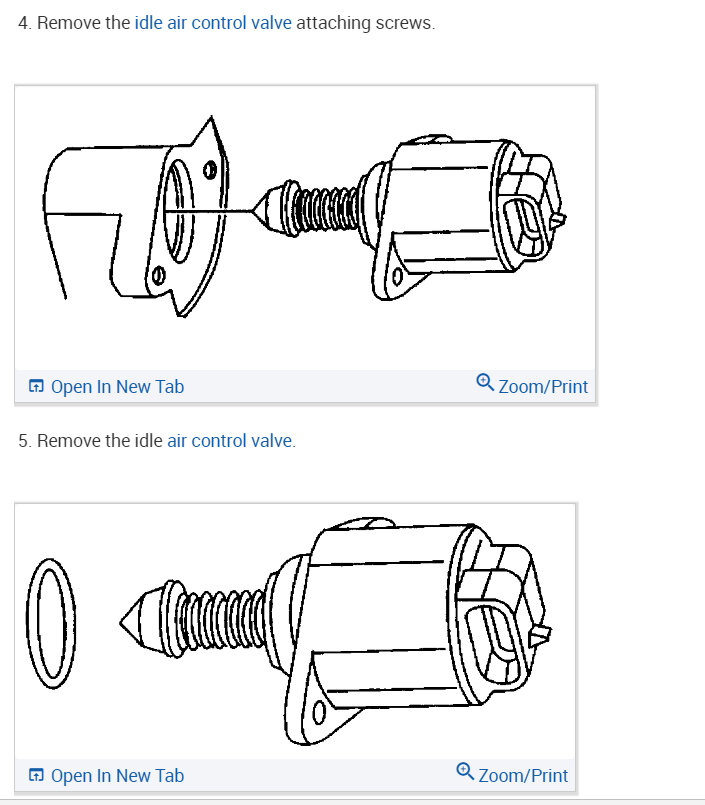 4. Remove the idle air control valve attaching screws.

Open In New Tab

Zoom/Print

5. Remove the idle air control valve.

Open In New Tab

Zoom/Print