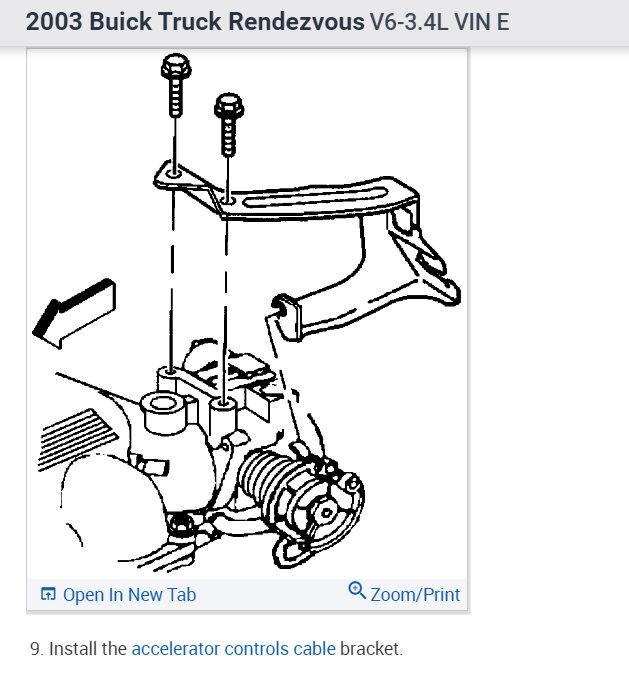 2003 Buick Truck Rendezvous V6-3.4L VIN E

Open In New Tab

Zoom/Print

9. Install the accelerator controls cable bracket.