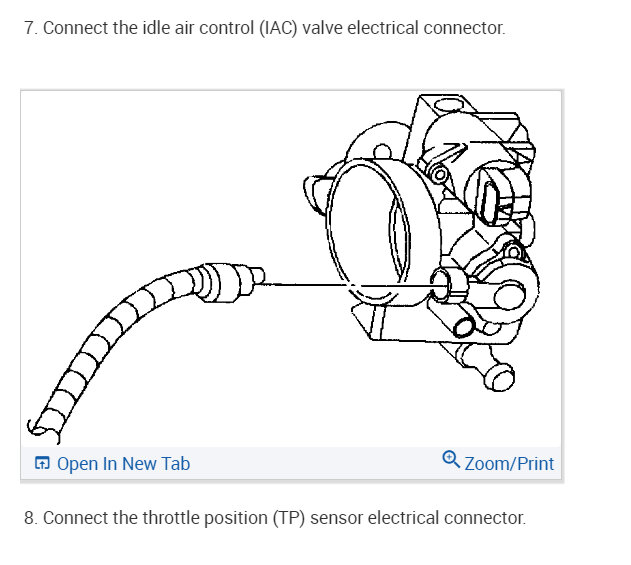 7. Connect the idle air control (IAC) valve electrical connector.

Open In New Tab

Zoom/Print

8. Connect the throttle position (TP) sensor electrical connector.