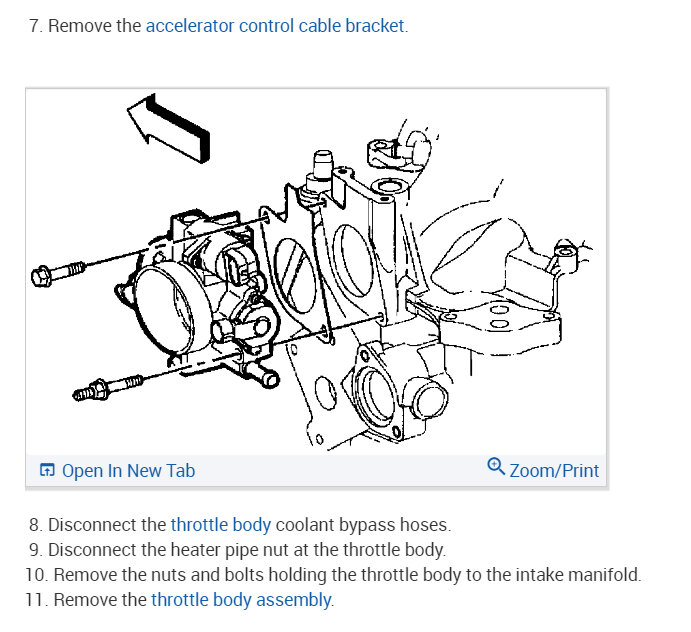 7. Remove the accelerator control cable bracket.

Open In New Tab

Zoom/Print

8. Disconnect the throttle body coolant bypass hoses.
9. Disconnect the heater pipe nut at the throttle body.
10. Remove the nuts and bolts holding the throttle body to the intake manifold.
11. Remove the throttle body assembly.