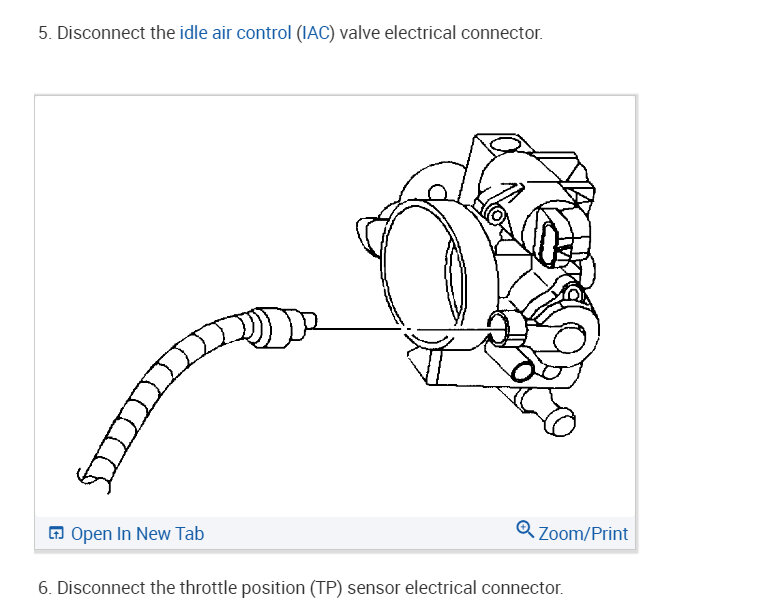 5. Disconnect the idle air control (IAC) valve electrical connector.

Open In New Tab
Zoom/Print

6. Disconnect the throttle position (TP) sensor electrical connector.