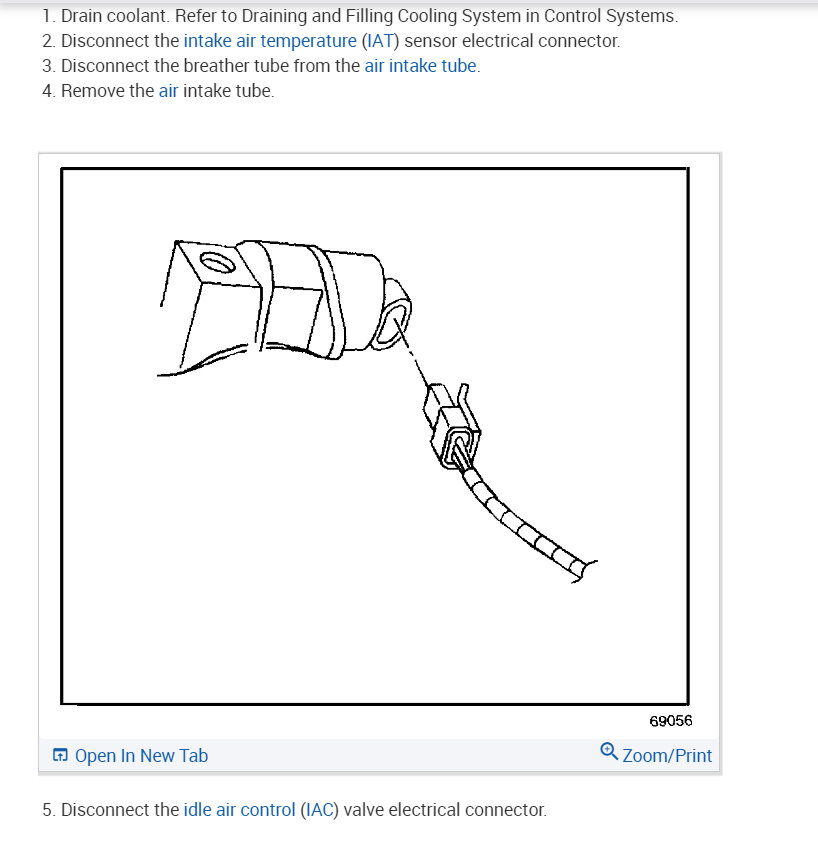 1. Drain coolant. Refer to Draining and Filling Cooling System in Control Systems.
2. Disconnect the intake air temperature (IAT) sensor electrical connector.
3. Disconnect the breather tube from the air intake tube.
4. Remove the air intake tube.

69056

Open In New Tab

Zoom/Print

5. Disconnect the idle air control (IAC) valve electrical connector.