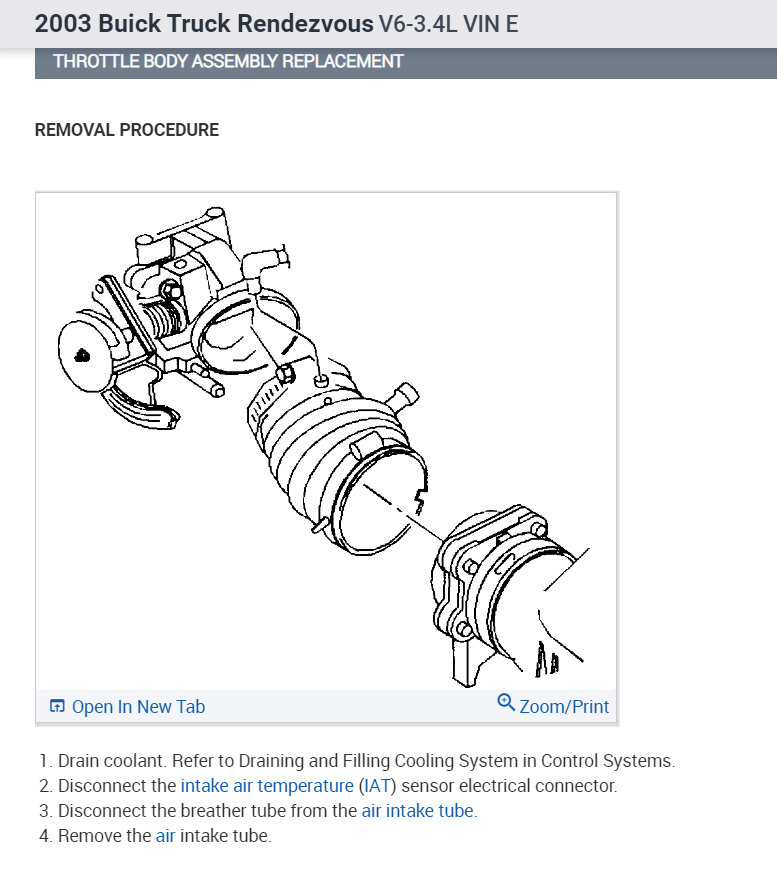 2003 Buick Truck Rendezvous V6-3.4L VIN E

THROTTLE BODY ASSEMBLY REPLACEMENT

REMOVAL PROCEDURE

Open In New Tab

Zoom/Print

1. Drain coolant. Refer to Draining and Filling Cooling System in Control Systems.
2. Disconnect the intake air temperature (IAT) sensor electrical connector.
3. Disconnect the breather tube from the air intake tube.
4. Remove the air intake tube.