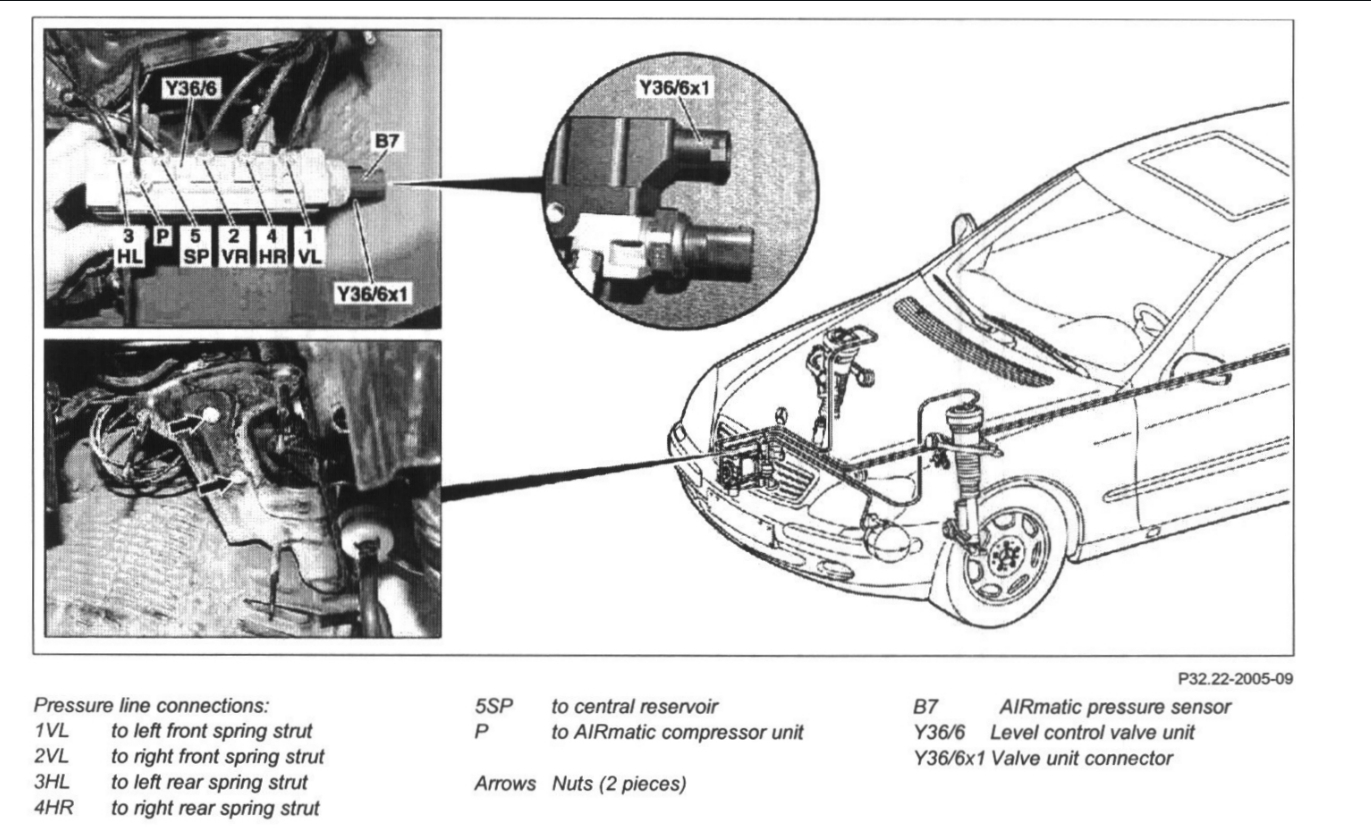 Y36/6
B7
3 HL
P
5 SP
2 VR
4 HR
1 VL
Y36/6x1
Y36/6x1

P32.22-2005-09

Pressure line connections:
1VL to left front spring strut
2VL to right front spring strut
3HL to left rear spring strut
4HR to right rear spring strut

5SP to central reservoir
P to AIRmatic compressor unit

Arrows Nuts (2 pieces)

B7 AIRmatic pressure sensor
Y36/6 Level control valve unit
Y36/6x1 Valve unit connector