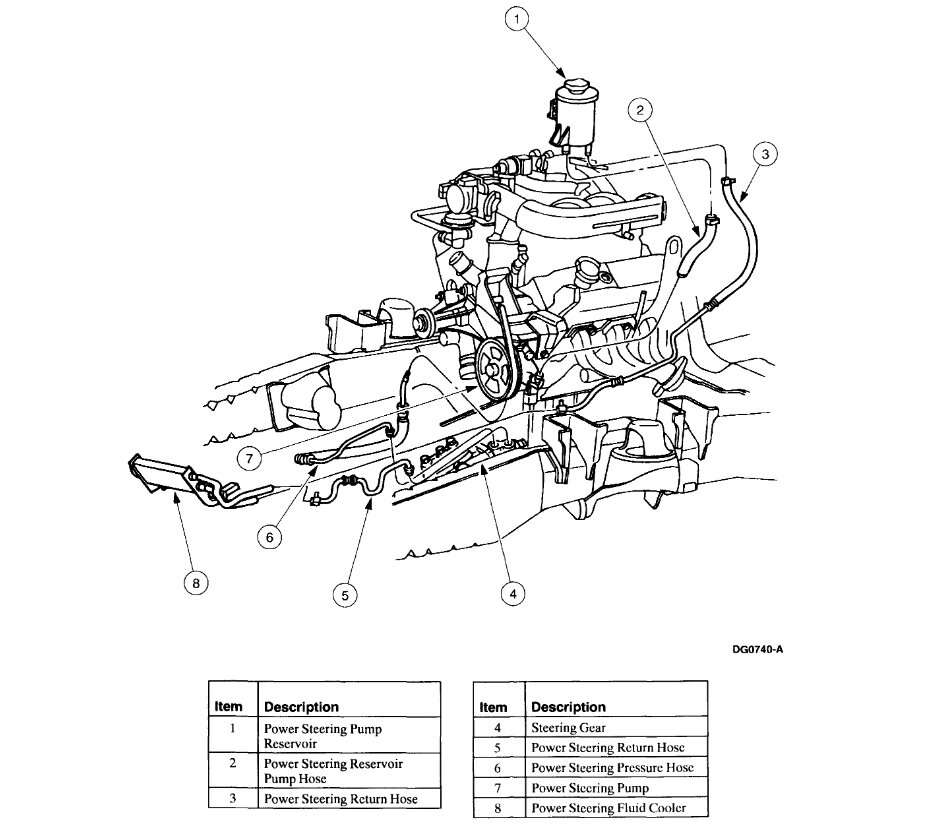 1
2
3
7
6
8
5
4

DG0740-A

| Item | Description |
|---|---|
| 1 | Power Steering Pump Reservoir |
| 2 | Power Steering Reservoir Pump Hose |
| 3 | Power Steering Return Hose |

| Item | Description |
|---|---|
| 4 | Steering Gear |
| 5 | Power Steering Return Hose |
| 6 | Power Steering Pressure Hose |
| 7 | Power Steering Pump |
| 8 | Power Steering Fluid Cooler |