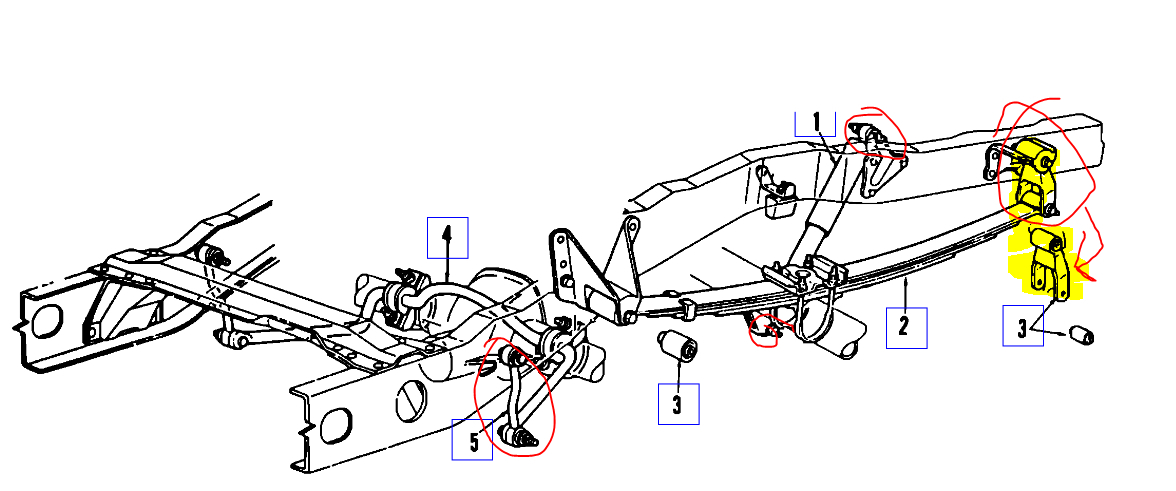 1
4
2
3
3
5