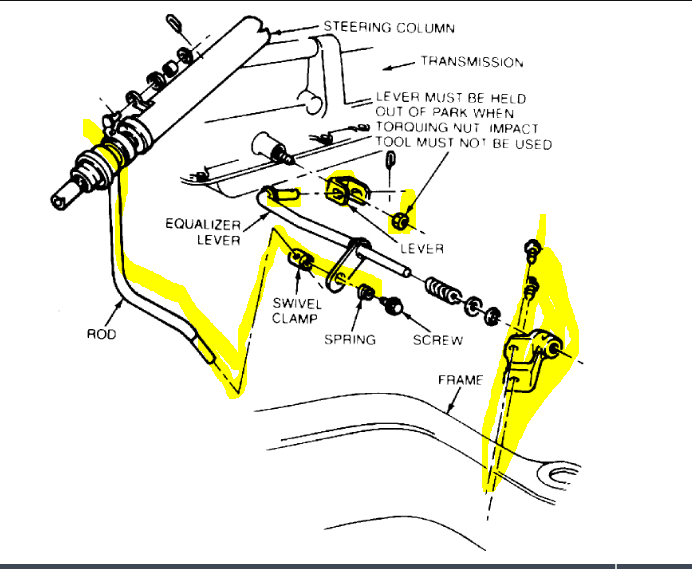 STEERING COLUMN

TRANSMISSION

LEVER MUST BE HELD OUT OF PARK WHEN TORQUING NUT IMPACT TOOL MUST NOT BE USED

EQUALIZER LEVER

LEVER

SWIVEL CLAMP

SPRING

SCREW

ROD

FRAME