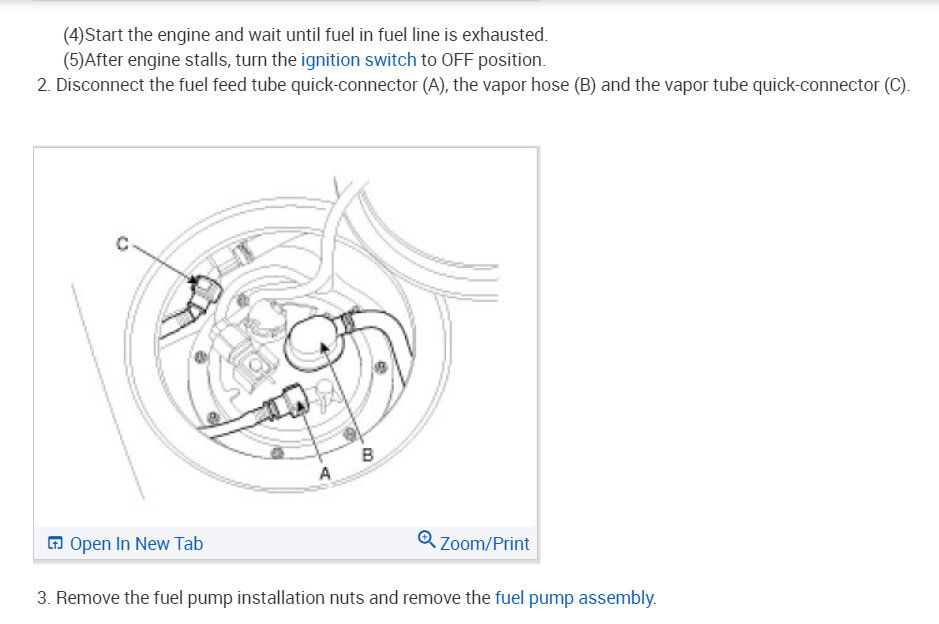 (4)Start the engine and wait until fuel in fuel line is exhausted.
(5)After engine stalls, turn the ignition switch to OFF position.
2. Disconnect the fuel feed tube quick-connector (A), the vapor hose (B) and the vapor tube quick-connector (C).

C
B
A

Open In New Tab
Zoom/Print

3. Remove the fuel pump installation nuts and remove the fuel pump assembly.