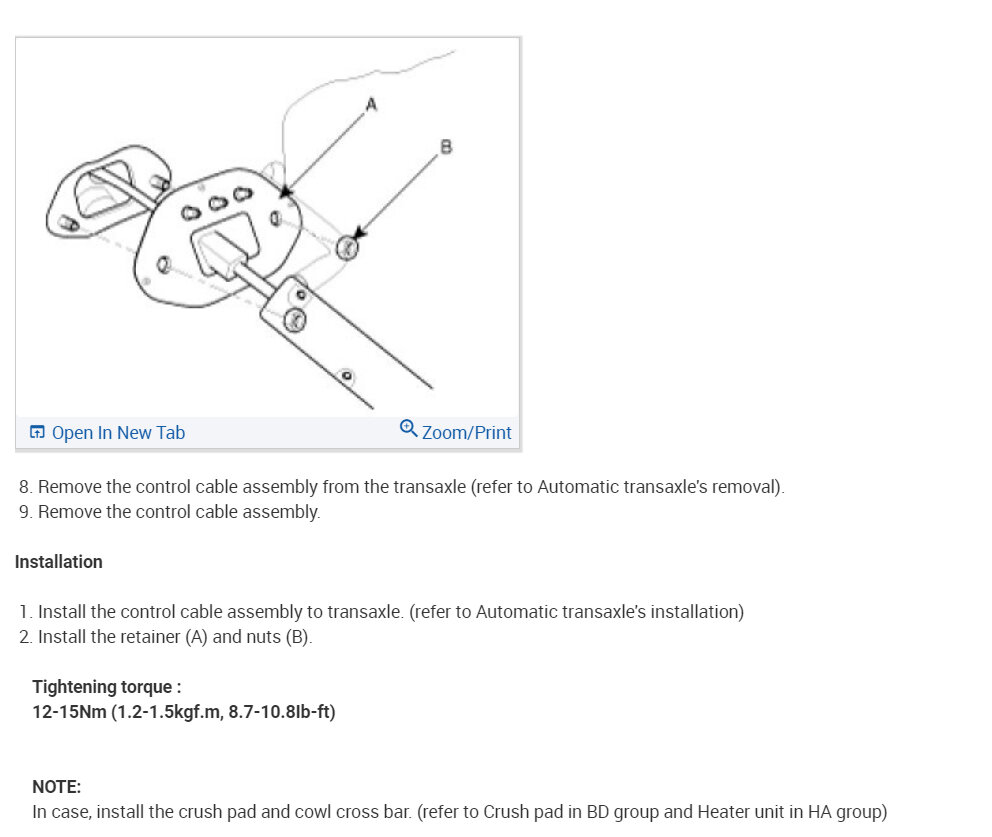 A

B

Open In New Tab

Zoom/Print

8. Remove the control cable assembly from the transaxle (refer to Automatic transaxle's removal).
9. Remove the control cable assembly.

Installation

1. Install the control cable assembly to transaxle. (refer to Automatic transaxle's installation)
2. Install the retainer (A) and nuts (B).

Tightening torque :
12-15Nm (1.2-1.5kgf.m, 8.7-10.8lb-ft)

NOTE:
In case, install the crush pad and cowl cross bar. (refer to Crush pad in BD group and Heater unit in HA group)