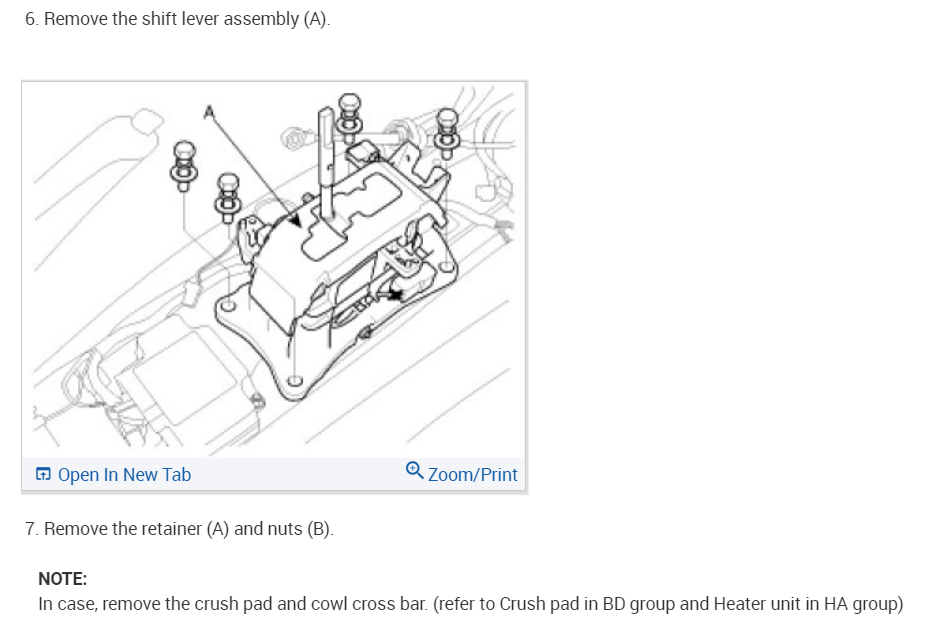 6. Remove the shift lever assembly (A).

A

Open In New Tab

Zoom/Print

7. Remove the retainer (A) and nuts (B).

NOTE:
In case, remove the crush pad and cowl cross bar. (refer to Crush pad in BD group and Heater unit in HA group)