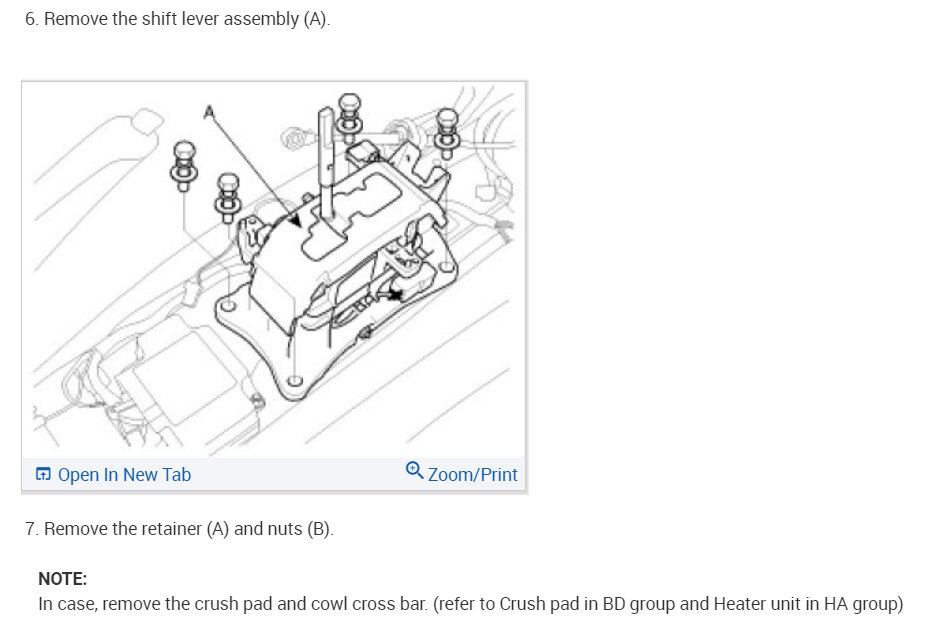 6. Remove the shift lever assembly (A).

A

Open In New Tab

Zoom/Print

7. Remove the retainer (A) and nuts (B).

NOTE:
In case, remove the crush pad and cowl cross bar. (refer to Crush pad in BD group and Heater unit in HA group)