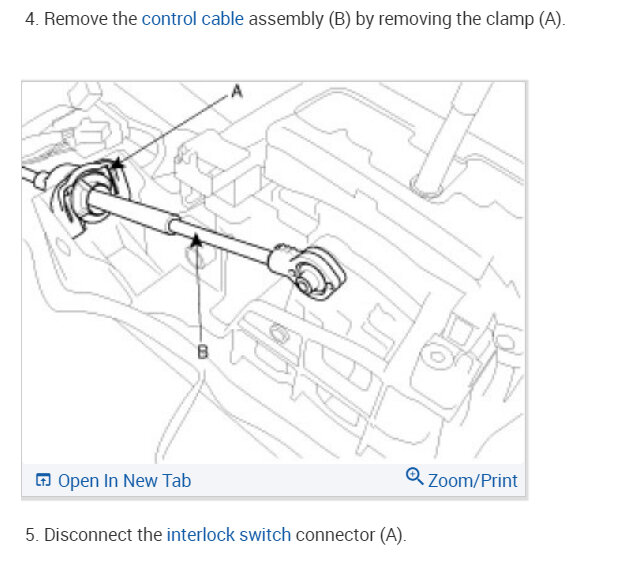 4. Remove the control cable assembly (B) by removing the clamp (A).

A

B

Open In New Tab

Zoom/Print

5. Disconnect the interlock switch connector (A).