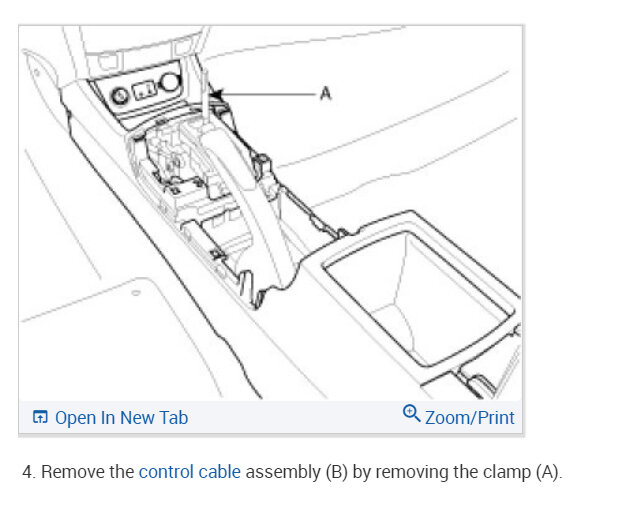 A

Open In New Tab

Zoom/Print

4. Remove the control cable assembly (B) by removing the clamp (A).