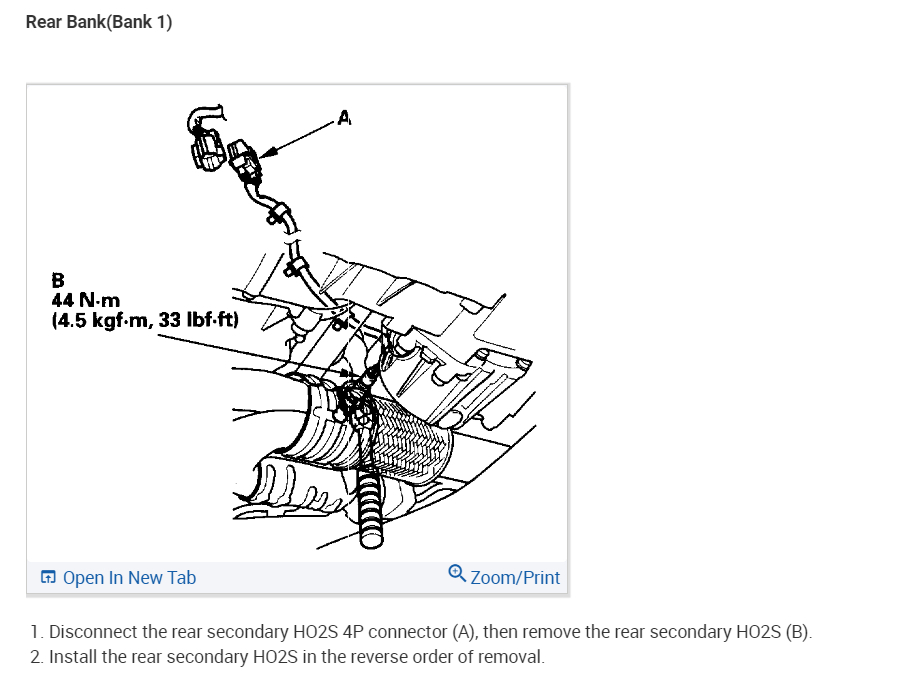 Rear Bank(Bank 1)

A

B
44 N·m
(4.5 kgf·m, 33 lbf·ft)

Open In New Tab

Zoom/Print

1. Disconnect the rear secondary HO2S 4P connector (A), then remove the rear secondary HO2S (B).
2. Install the rear secondary HO2S in the reverse order of removal.