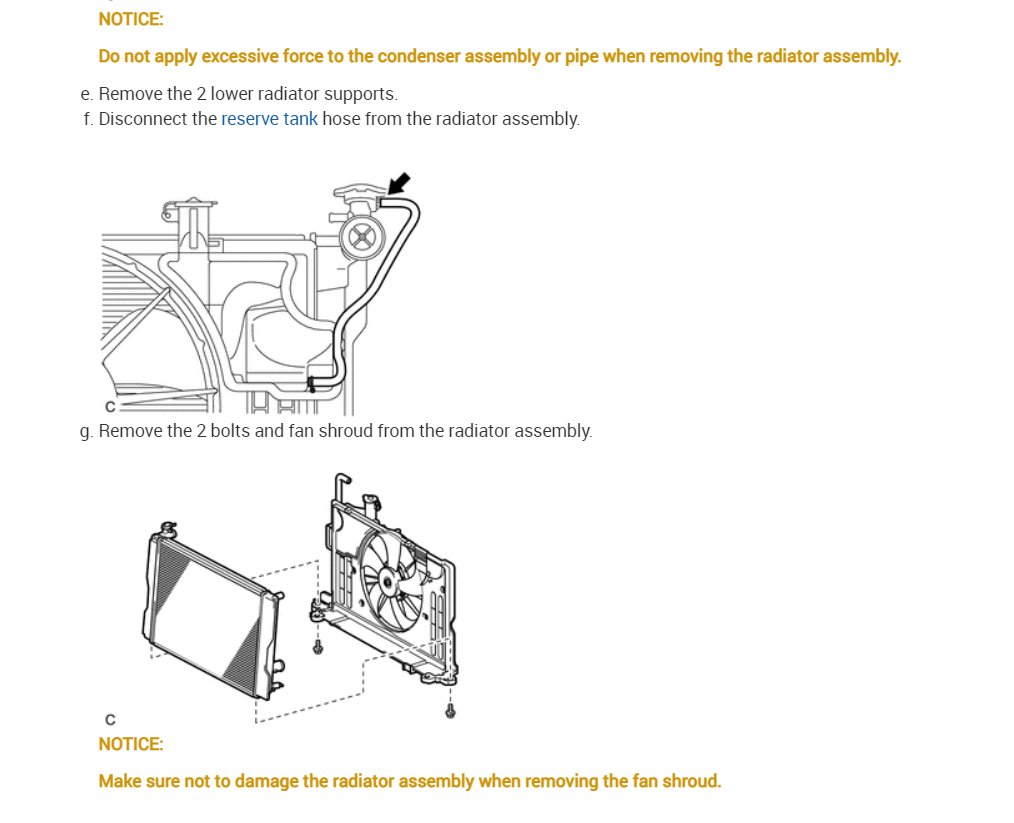 NOTICE:

Do not apply excessive force to the condenser assembly or pipe when removing the radiator assembly.

e. Remove the 2 lower radiator supports.
f. Disconnect the reserve tank hose from the radiator assembly.

C

g. Remove the 2 bolts and fan shroud from the radiator assembly.

C

NOTICE:

Make sure not to damage the radiator assembly when removing the fan shroud.