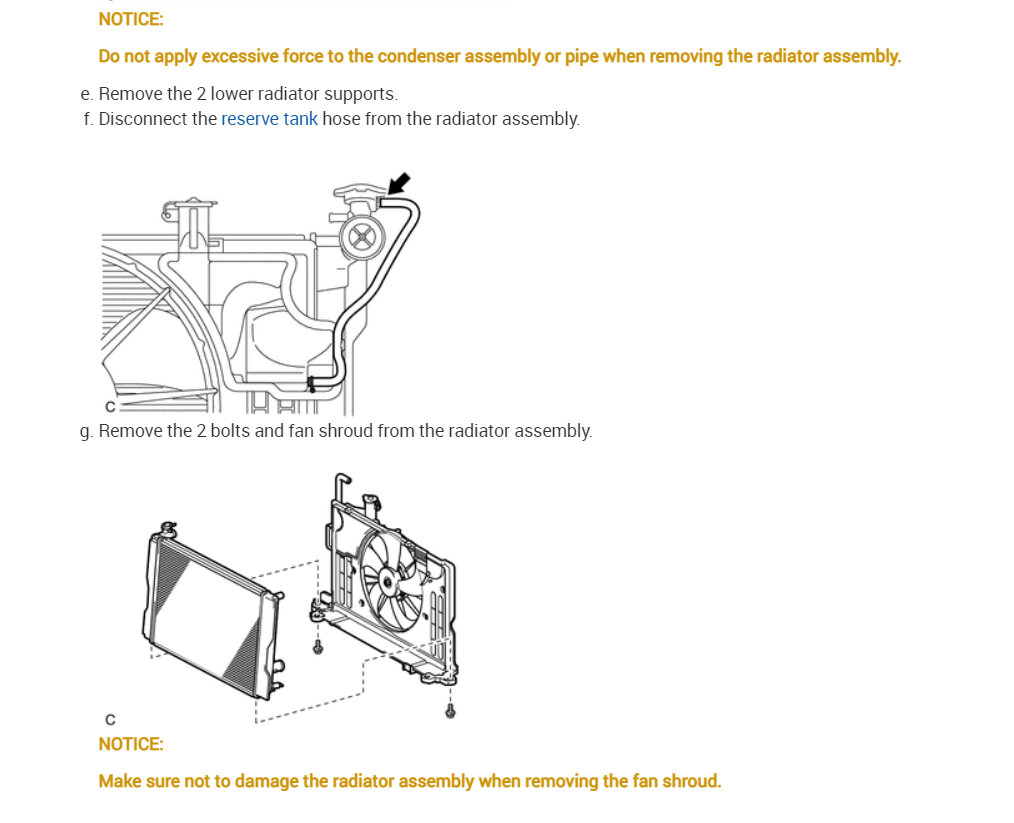 NOTICE:

Do not apply excessive force to the condenser assembly or pipe when removing the radiator assembly.

e. Remove the 2 lower radiator supports.
f. Disconnect the reserve tank hose from the radiator assembly.

C

g. Remove the 2 bolts and fan shroud from the radiator assembly.

C

NOTICE:

Make sure not to damage the radiator assembly when removing the fan shroud.