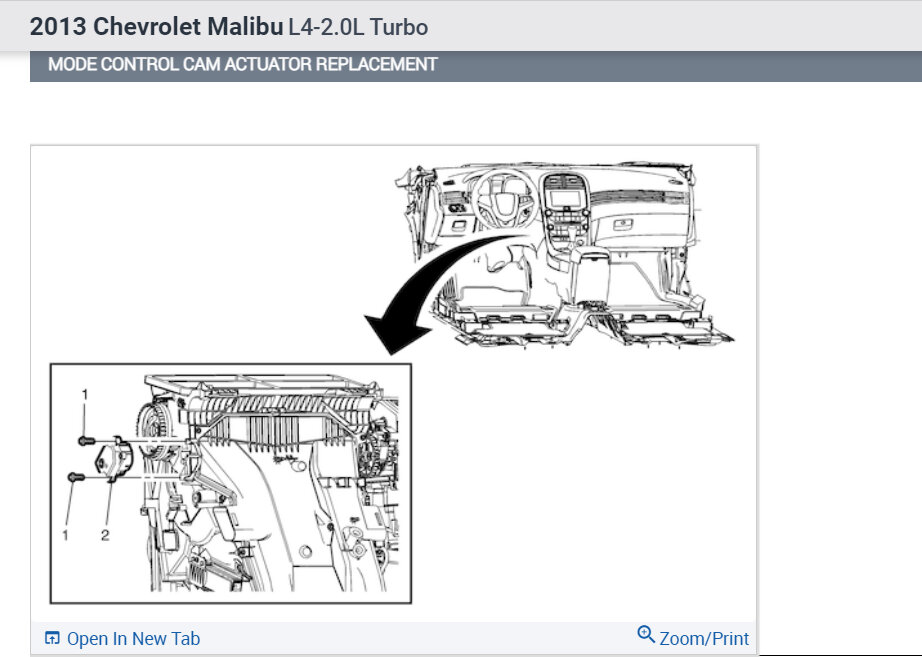 2013 Chevrolet Malibu L4-2.0L Turbo

MODE CONTROL CAM ACTUATOR REPLACEMENT

1

1

2

Open In New Tab

Zoom/Print