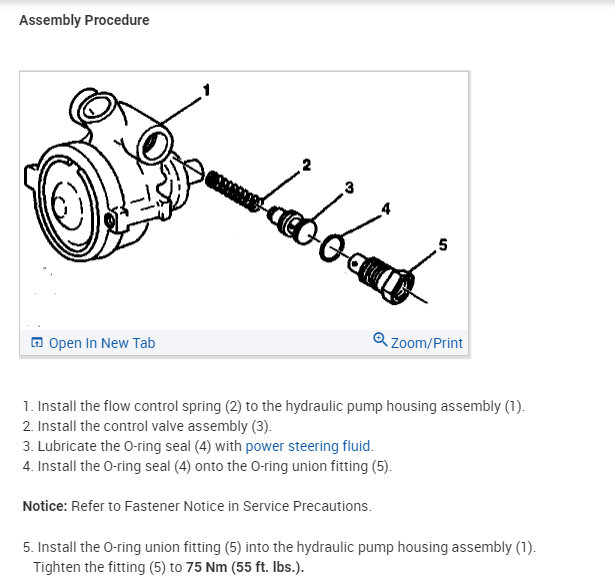 Assembly Procedure

1

2

3

4

5

Open In New Tab

Zoom/Print

1. Install the flow control spring (2) to the hydraulic pump housing assembly (1).
2. Install the control valve assembly (3).
3. Lubricate the O-ring seal (4) with power steering fluid.
4. Install the O-ring seal (4) onto the O-ring union fitting (5).

Notice: Refer to Fastener Notice in Service Precautions.

5. Install the O-ring union fitting (5) into the hydraulic pump housing assembly (1). Tighten the fitting (5) to 75 Nm (55 ft. lbs.).