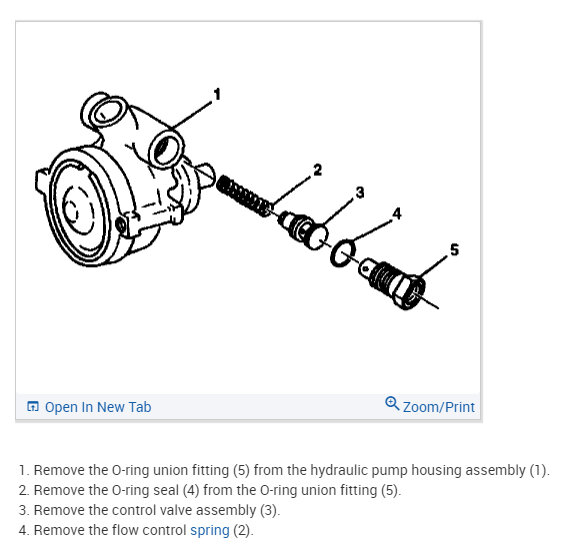 1

2

3

4

5

Open In New Tab

Zoom/Print

1. Remove the O-ring union fitting (5) from the hydraulic pump housing assembly (1).
2. Remove the O-ring seal (4) from the O-ring union fitting (5).
3. Remove the control valve assembly (3).
4. Remove the flow control spring (2).