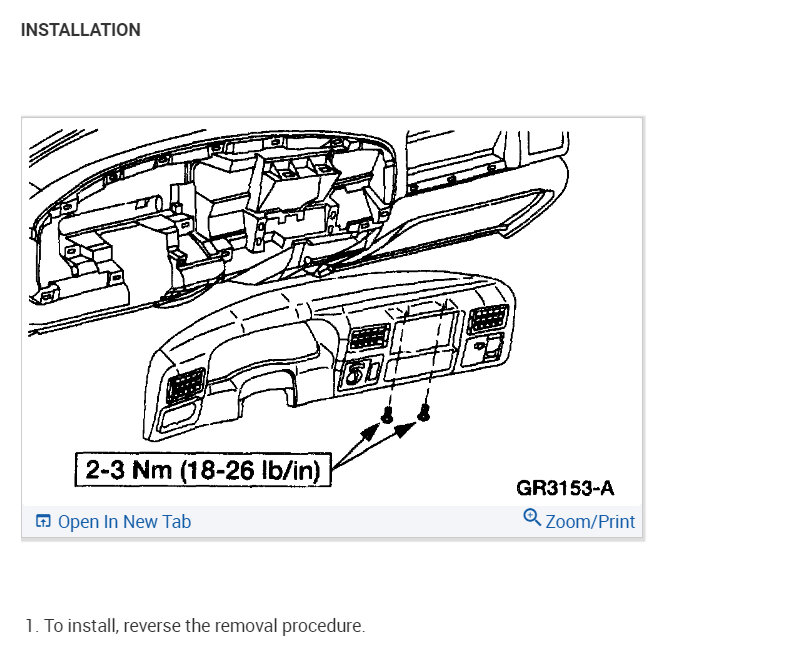 INSTALLATION

2-3 Nm (18-26 lb/in)

GR3153-A

Open In New Tab

Zoom/Print

1. To install, reverse the removal procedure.