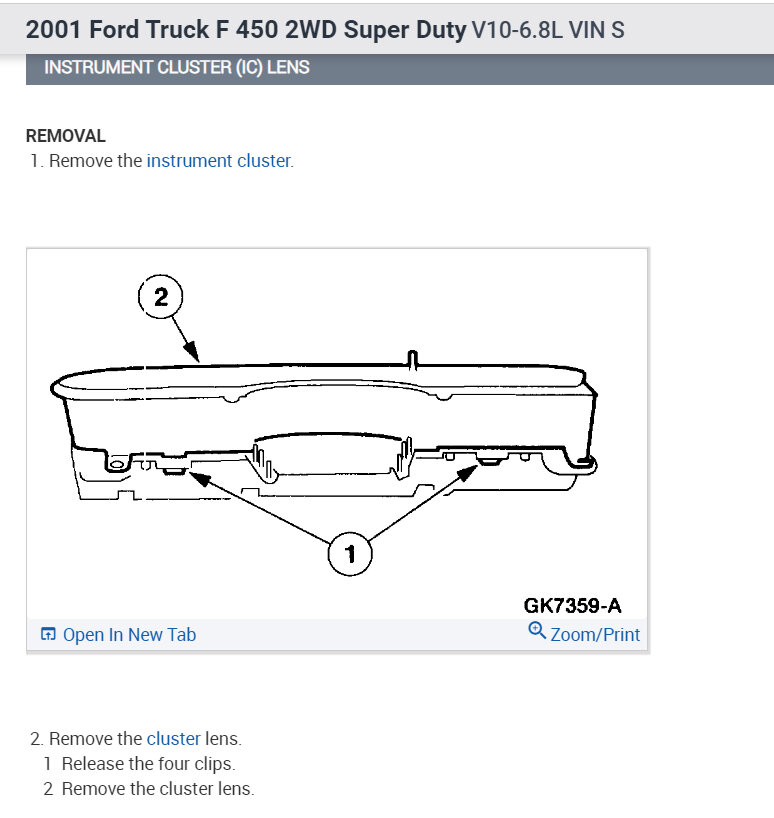 2001 Ford Truck F 450 2WD Super Duty V10-6.8L VIN S

INSTRUMENT CLUSTER (IC) LENS

REMOVAL

1. Remove the instrument cluster.

2

1

GK7359-A

Open In New Tab

Zoom/Print

2. Remove the cluster lens.

1 Release the four clips.

2 Remove the cluster lens.