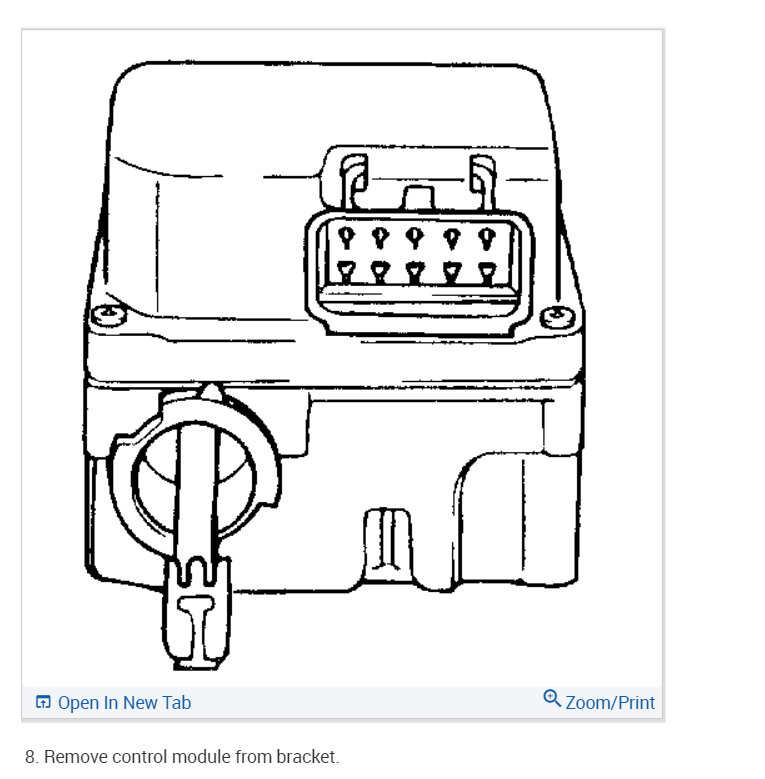 Open In New Tab

Zoom/Print

8. Remove control module from bracket.