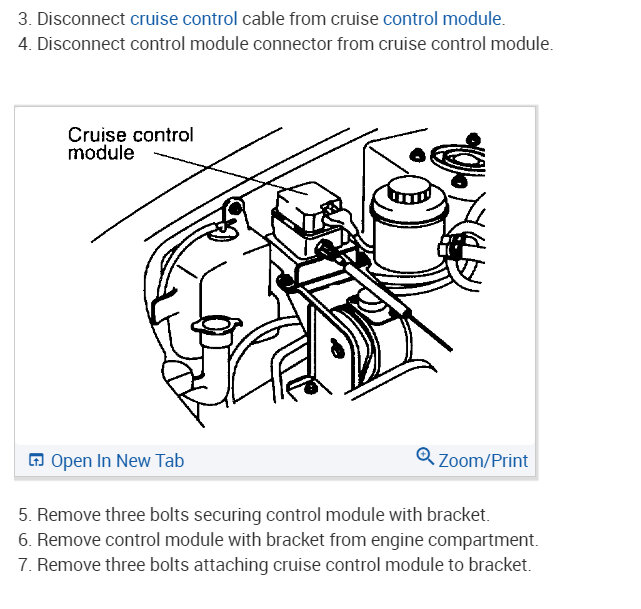 3. Disconnect cruise control cable from cruise control module.
4. Disconnect control module connector from cruise control module.

Cruise control module

Open In New Tab

Zoom/Print

5. Remove three bolts securing control module with bracket.
6. Remove control module with bracket from engine compartment.
7. Remove three bolts attaching cruise control module to bracket.