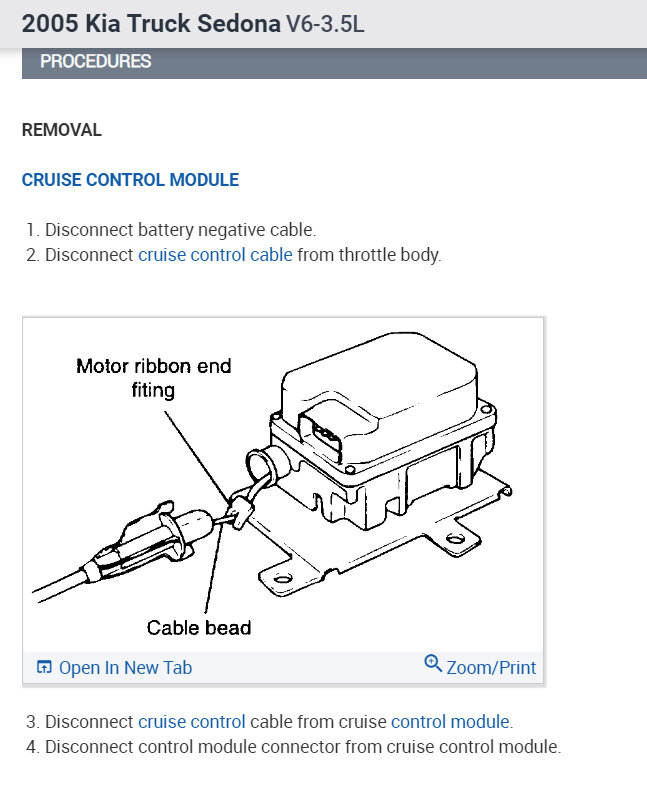 2005 Kia Truck Sedona V6-3.5L

PROCEDURES

REMOVAL

CRUISE CONTROL MODULE

1. Disconnect battery negative cable.
2. Disconnect cruise control cable from throttle body.

Motor ribbon end fiting

Cable bead

Open In New Tab

Zoom/Print

3. Disconnect cruise control cable from cruise control module.
4. Disconnect control module connector from cruise control module.