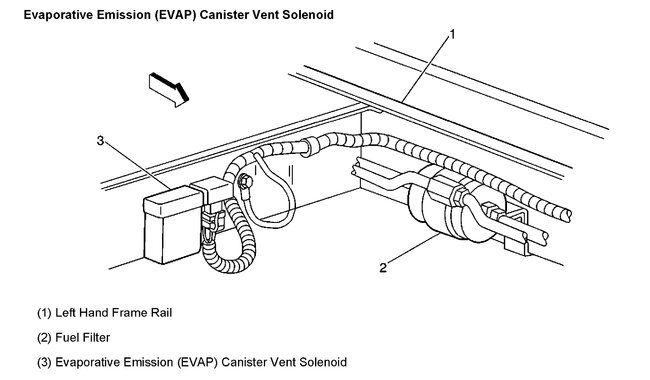 Evaporative Emission (EVAP) Canister Vent Solenoid

1

3

2

(1) Left Hand Frame Rail

(2) Fuel Filter

(3) Evaporative Emission (EVAP) Canister Vent Solenoid