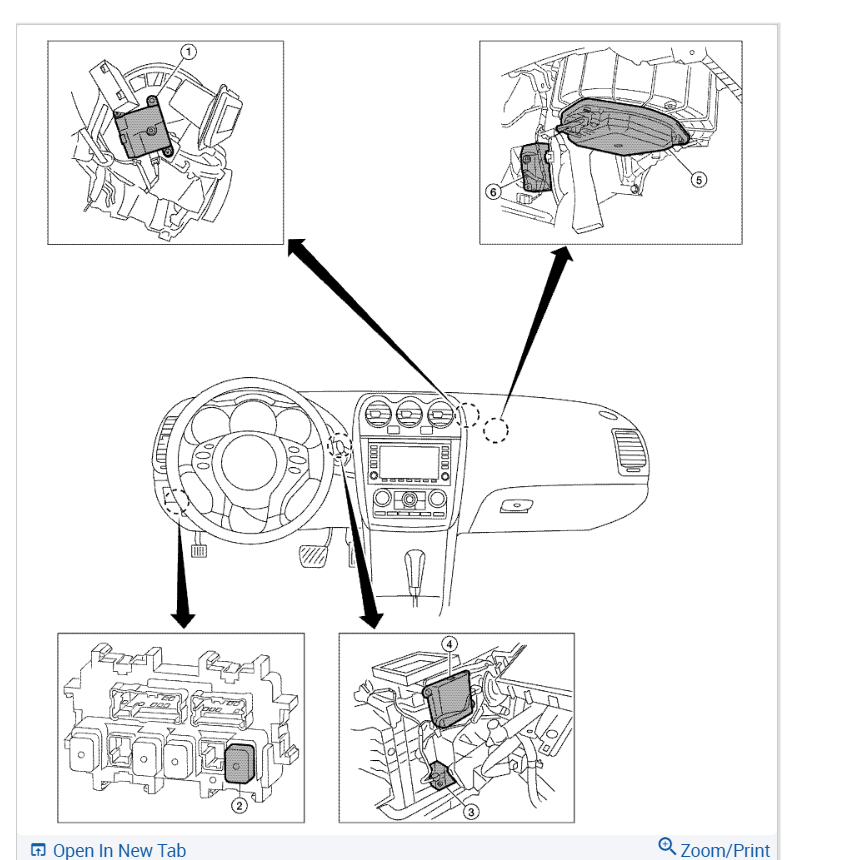 1

5

6

4

2

3

Open In New Tab

Zoom/Print