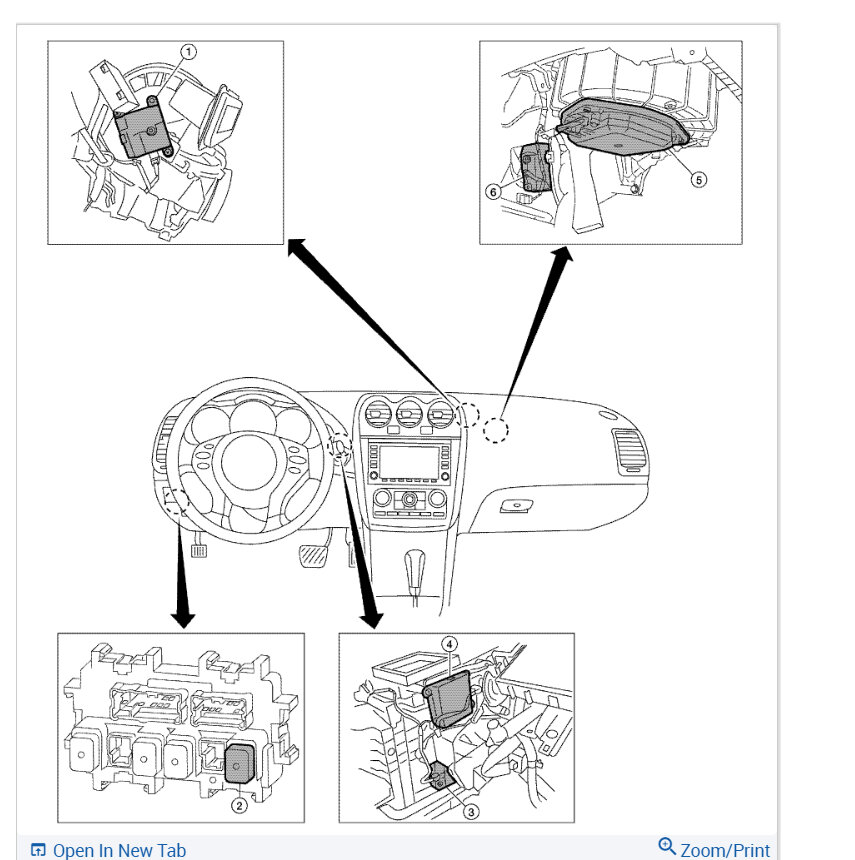 1

5

6

4

2

3

Open In New Tab

Zoom/Print