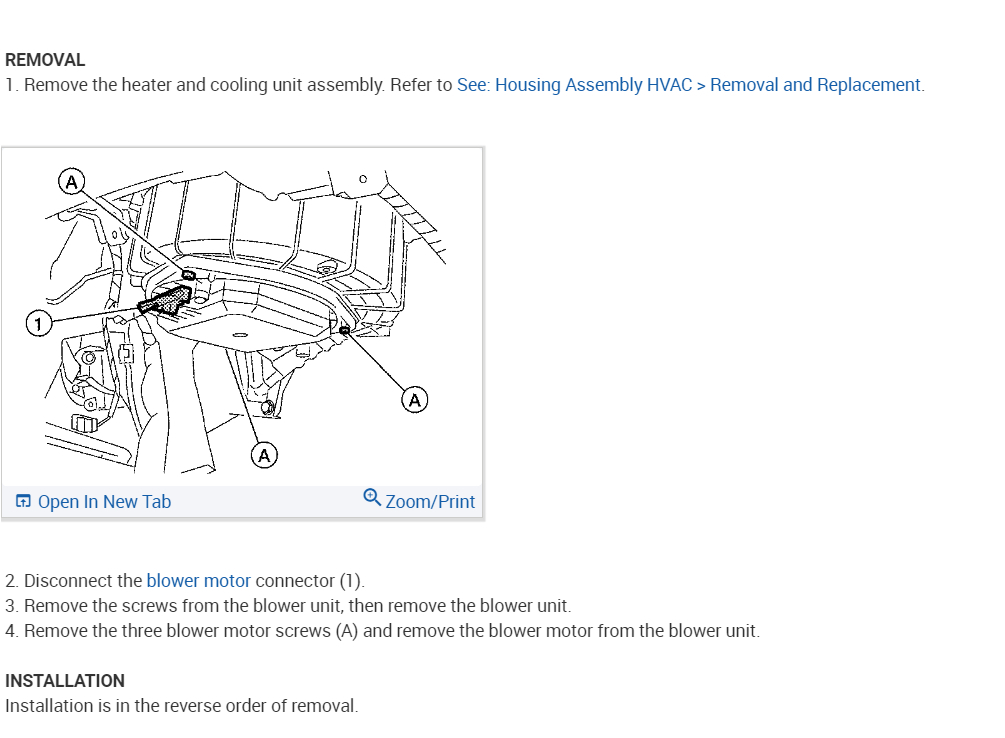 REMOVAL
1. Remove the heater and cooling unit assembly. Refer to See: Housing Assembly HVAC > Removal and Replacement.

A
1
A
A

Open In New Tab
Zoom/Print

2. Disconnect the blower motor connector (1).
3. Remove the screws from the blower unit, then remove the blower unit.
4. Remove the three blower motor screws (A) and remove the blower motor from the blower unit.

INSTALLATION
Installation is in the reverse order of removal.