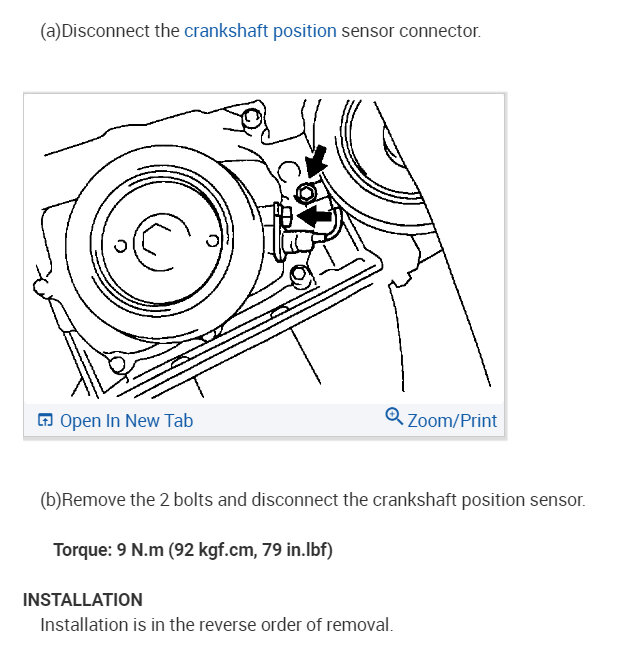 (a)Disconnect the crankshaft position sensor connector.

Open In New Tab

Zoom/Print

(b)Remove the 2 bolts and disconnect the crankshaft position sensor.

Torque: 9 N.m (92 kgf.cm, 79 in.lbf)

INSTALLATION

Installation is in the reverse order of removal.