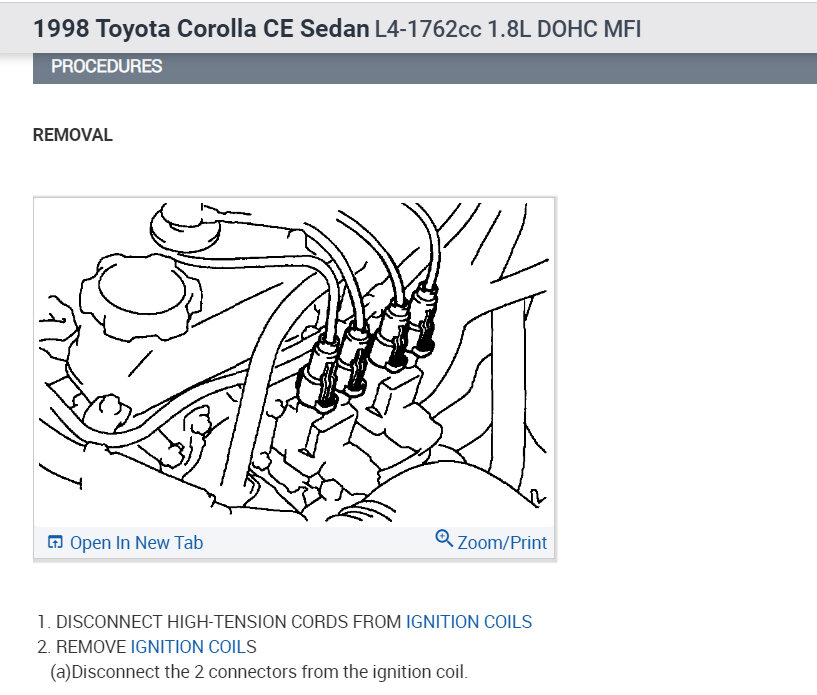 1998 Toyota Corolla CE Sedan L4-1762cc 1.8L DOHC MFI

PROCEDURES

REMOVAL

Open In New Tab
Zoom/Print

1. DISCONNECT HIGH-TENSION CORDS FROM IGNITION COILS
2. REMOVE IGNITION COILS
(a)Disconnect the 2 connectors from the ignition coil.