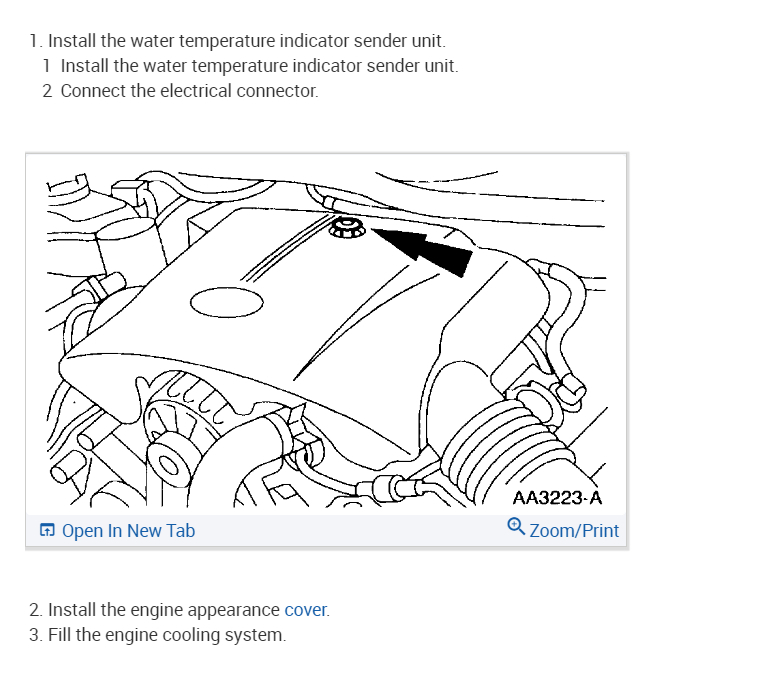 1. Install the water temperature indicator sender unit.
1 Install the water temperature indicator sender unit.
2 Connect the electrical connector.

AA3223-A

Open In New Tab
Zoom/Print

2. Install the engine appearance cover.
3. Fill the engine cooling system.