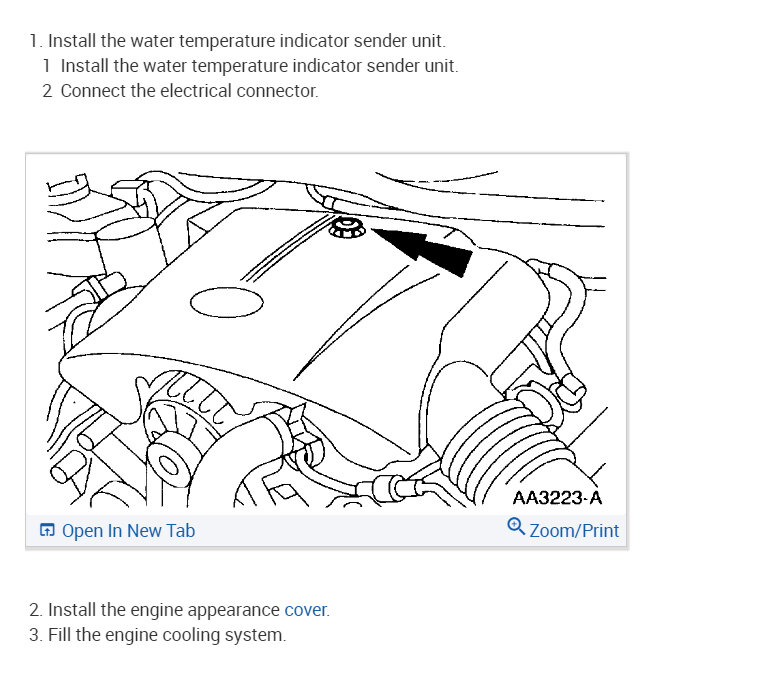 1. Install the water temperature indicator sender unit.
1 Install the water temperature indicator sender unit.
2 Connect the electrical connector.

AA3223-A

Open In New Tab
Zoom/Print

2. Install the engine appearance cover.
3. Fill the engine cooling system.