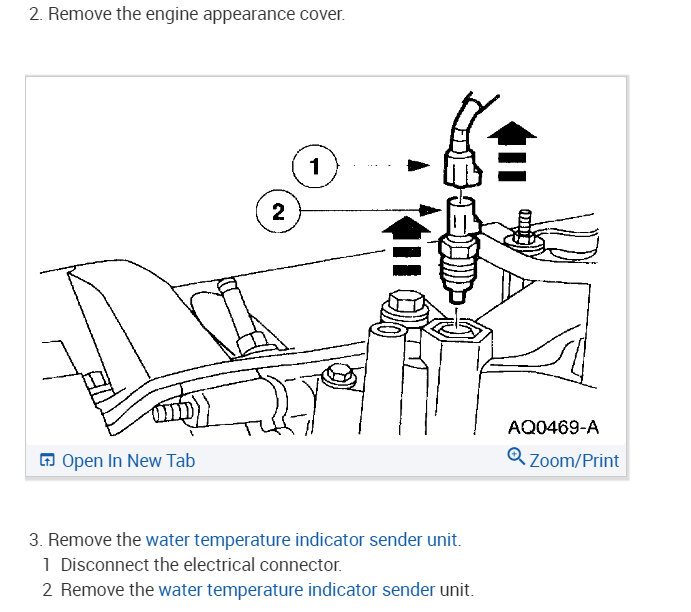 2. Remove the engine appearance cover.

1

2

AQ0469-A

Open In New Tab

Zoom/Print

3. Remove the water temperature indicator sender unit.

1 Disconnect the electrical connector.

2 Remove the water temperature indicator sender unit.