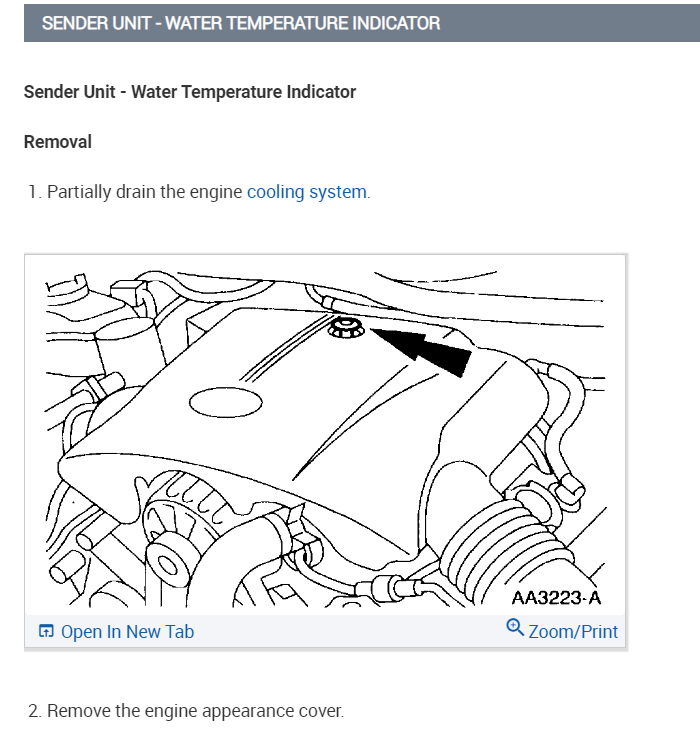 SENDER UNIT - WATER TEMPERATURE INDICATOR

Sender Unit - Water Temperature Indicator

Removal

1. Partially drain the engine cooling system.

AA3223-A

Open In New Tab

Zoom/Print

2. Remove the engine appearance cover.