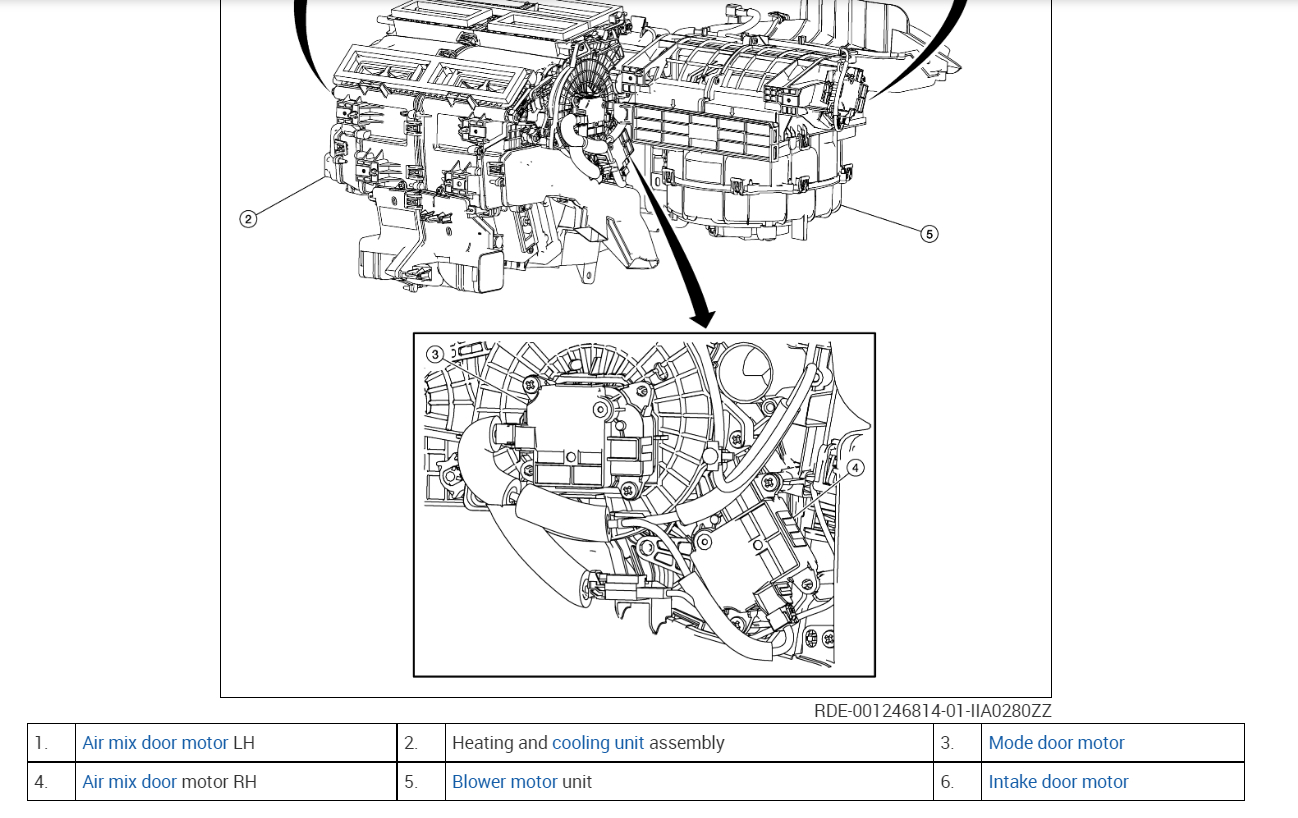 2

5

3

4

RDE-001246814-01-IIA0280ZZ

| 1. | Air mix door motor LH | 2. | Heating and cooling unit assembly | 3. | Mode door motor |
|---|---|---|---|---|---|
| 4. | Air mix door motor RH | 5. | Blower motor unit | 6. | Intake door motor |