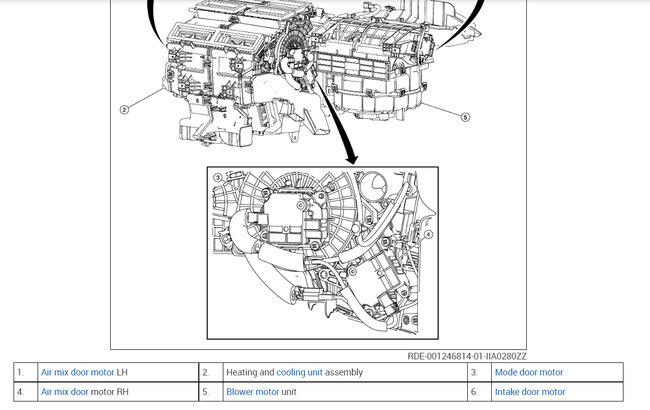 2

5

3

4

RDE-001246814-01-IIA0280ZZ

| 1. | Air mix door motor LH | 2. | Heating and cooling unit assembly | 3. | Mode door motor |
|---|---|---|---|---|---|
| 4. | Air mix door motor RH | 5. | Blower motor unit | 6. | Intake door motor |