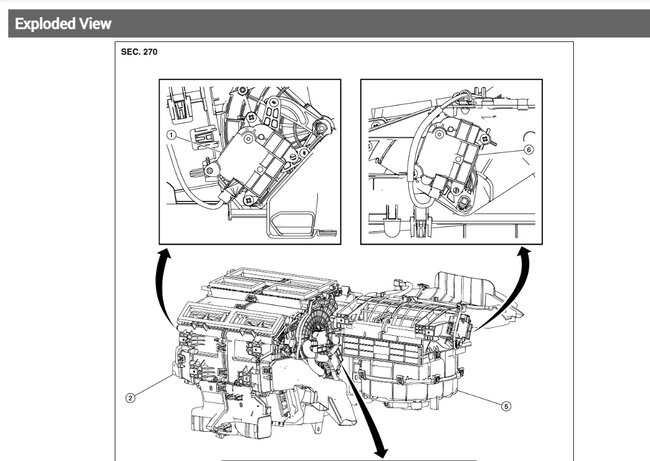 Exploded View

SEC. 270

1

6

2

5