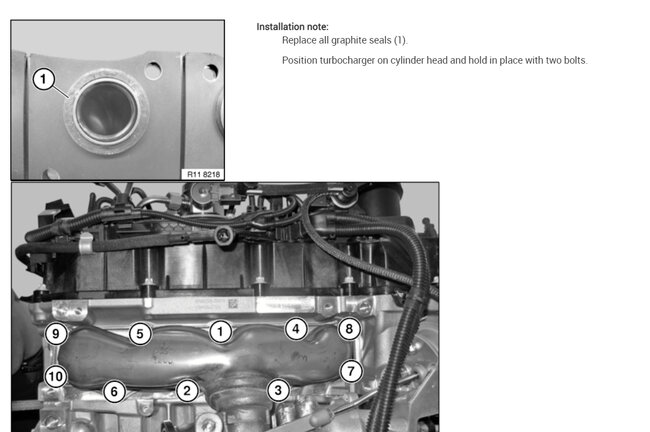 1

R11 8218

Installation note:

Replace all graphite seals (1).

Position turbocharger on cylinder head and hold in place with two bolts.

9
5
1
4
8
10
6
2
3
7