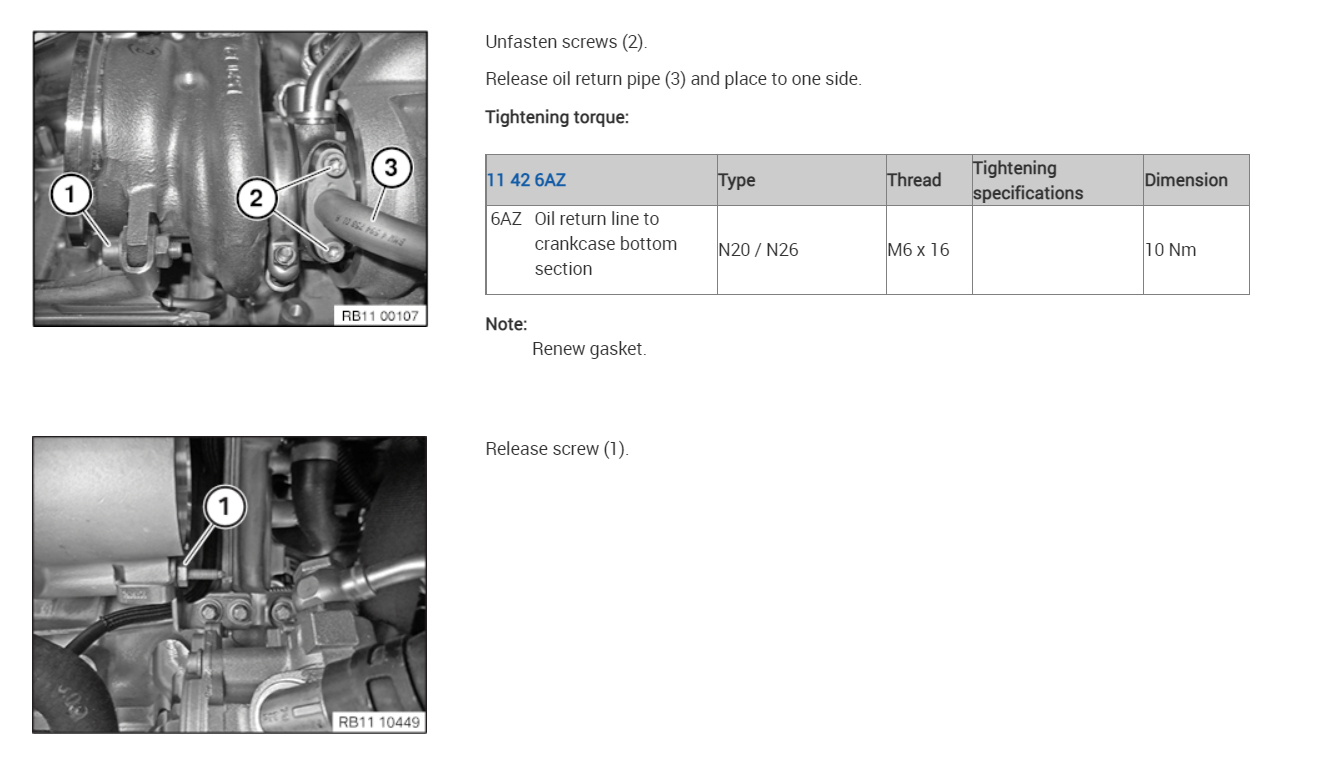 1
2
3
RB11 00107

Unfasten screws (2).

Release oil return pipe (3) and place to one side.

Tightening torque:

| 11 42 6AZ | Type | Thread | Tightening specifications | Dimension |
|---|---|---|---|---|
| 6AZ Oil return line to crankcase bottom section | N20 / N26 | M6 x 16 | | 10 Nm |

Note:
Renew gasket.

1
RB11 10449

Release screw (1).