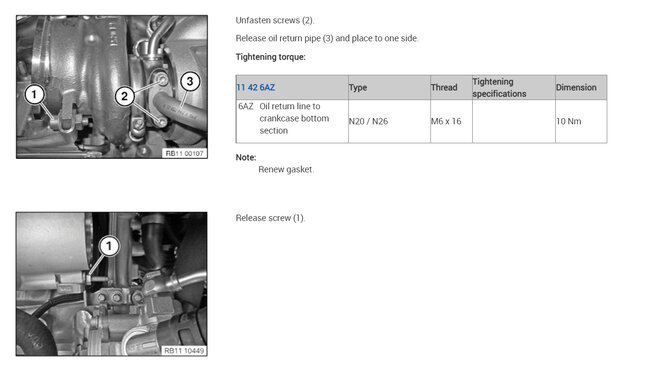 1
2
3
RB11 00107

Unfasten screws (2).

Release oil return pipe (3) and place to one side.

Tightening torque:

| 11 42 6AZ | Type | Thread | Tightening specifications | Dimension |
|---|---|---|---|---|
| 6AZ Oil return line to crankcase bottom section | N20 / N26 | M6 x 16 | | 10 Nm |

Note:

Renew gasket.

1
RB11 10449

Release screw (1).