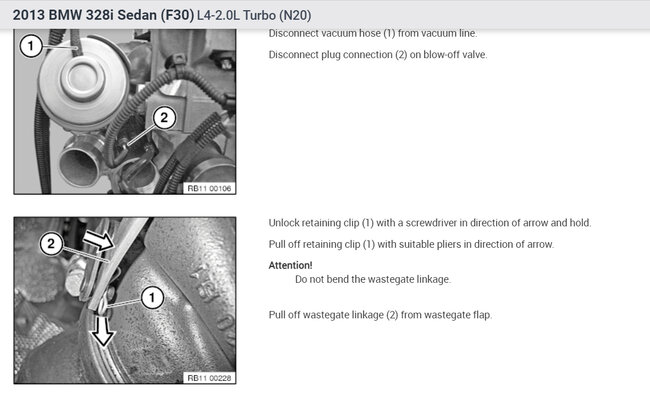 2013 BMW 328i Sedan (F30) L4-2.0L Turbo (N20)

1

2

RB11 00106

Disconnect vacuum hose (1) from vacuum line.

Disconnect plug connection (2) on blow-off valve.

2

1

RB11 00228

Unlock retaining clip (1) with a screwdriver in direction of arrow and hold.

Pull off retaining clip (1) with suitable pliers in direction of arrow.

Attention!

Do not bend the wastegate linkage.

Pull off wastegate linkage (2) from wastegate flap.