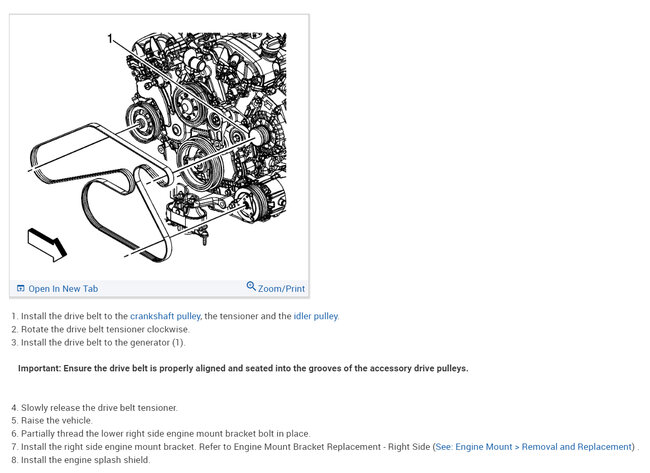 1

Open In New Tab

Zoom/Print

1. Install the drive belt to the crankshaft pulley, the tensioner and the idler pulley.
2. Rotate the drive belt tensioner clockwise.
3. Install the drive belt to the generator (1).

Important: Ensure the drive belt is properly aligned and seated into the grooves of the accessory drive pulleys.

4. Slowly release the drive belt tensioner.
5. Raise the vehicle.
6. Partially thread the lower right side engine mount bracket bolt in place.
7. Install the right side engine mount bracket. Refer to Engine Mount Bracket Replacement - Right Side (See: Engine Mount > Removal and Replacement) .
8. Install the engine splash shield.