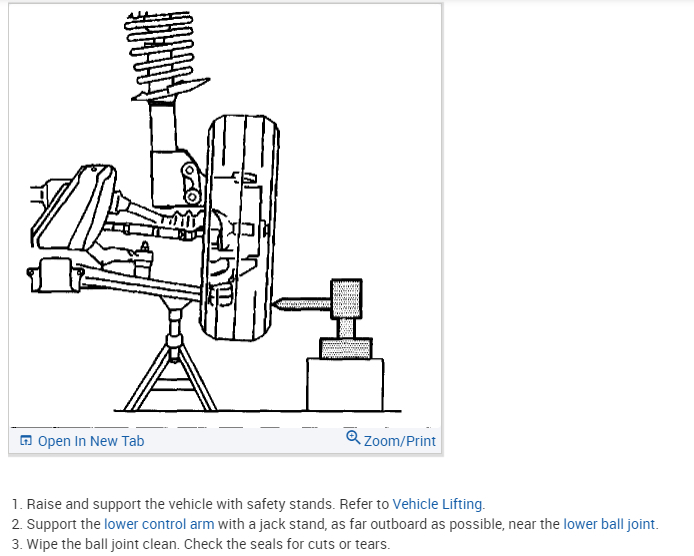 Open In New Tab
Zoom/Print

1. Raise and support the vehicle with safety stands. Refer to Vehicle Lifting.
2. Support the lower control arm with a jack stand, as far outboard as possible, near the lower ball joint.
3. Wipe the ball joint clean. Check the seals for cuts or tears.